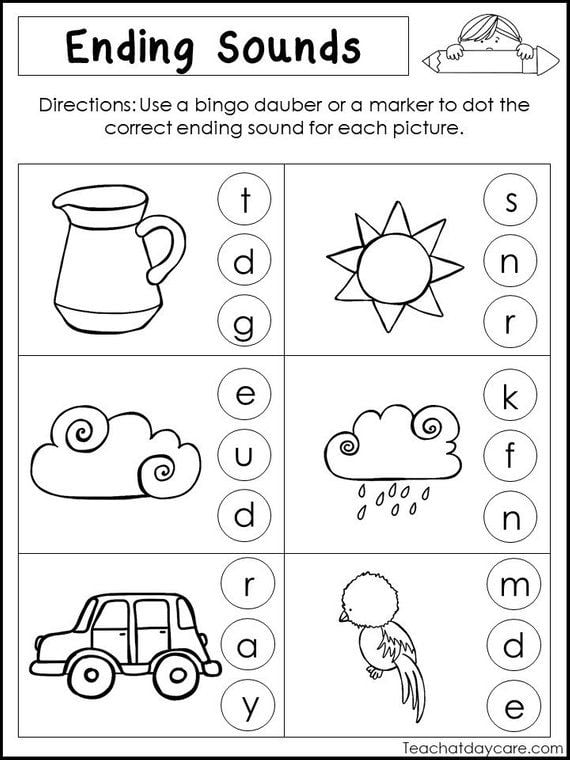 Ending Sounds

Directions: Use a bingo dauber or a marker to dot the correct ending sound for each picture.

t
d
g

s
n
r

e
u
d

k
f
n

r
a
y

m
d
e

Teachatdaycare.com