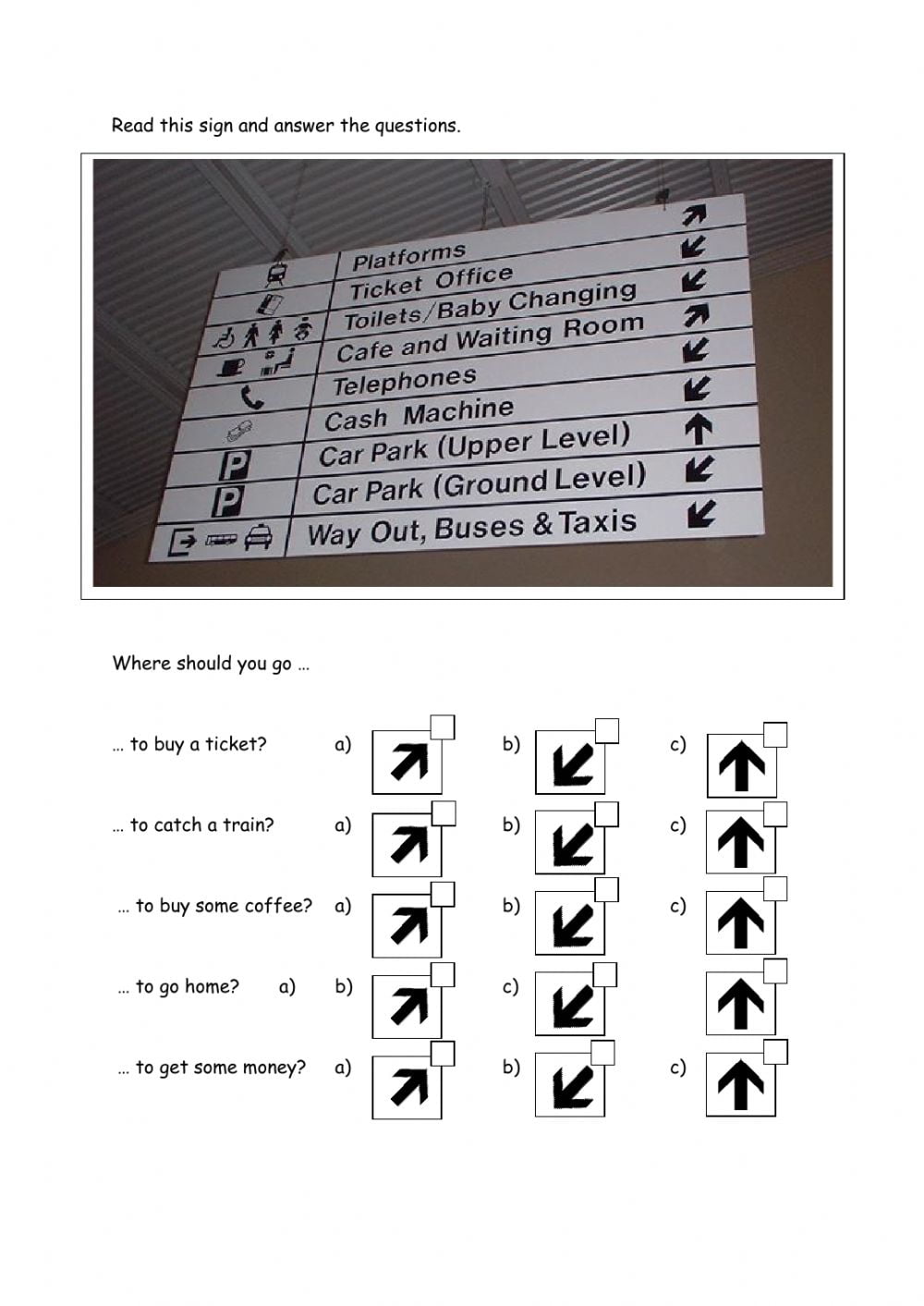 Read this sign and answer the questions.

Platforms
Ticket Office
Toilets/Baby Changing
Cafe and Waiting Room
Telephones
Cash Machine
P Car Park (Upper Level)
P Car Park (Ground Level)
Way Out, Buses & Taxis

Where should you go …

… to buy a ticket? a) b) c)

… to catch a train? a) b) c)

… to buy some coffee? a) b) c)

… to go home? a) b) c)

… to get some money? a) b) c)