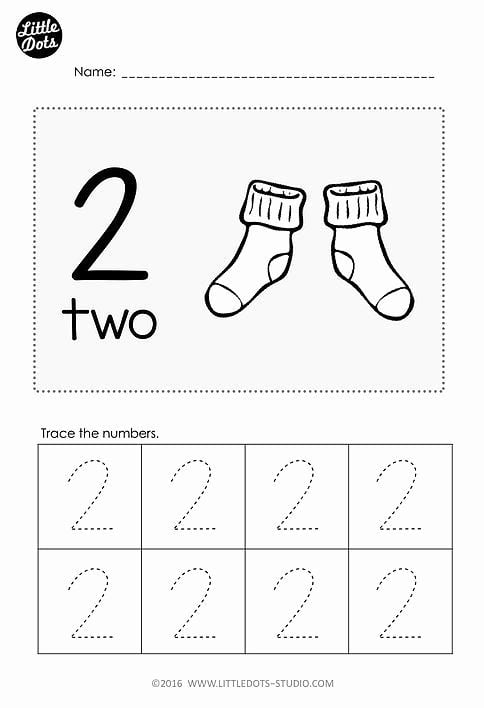 Little Dots

Name: ______________________________________

2
two

Trace the numbers.

| 2 | 2 | 2 | 2 |
|---|---|---|---|
| 2 | 2 | 2 | 2 |

©2016 WWW.LITTLEDOTS-STUDIO.COM